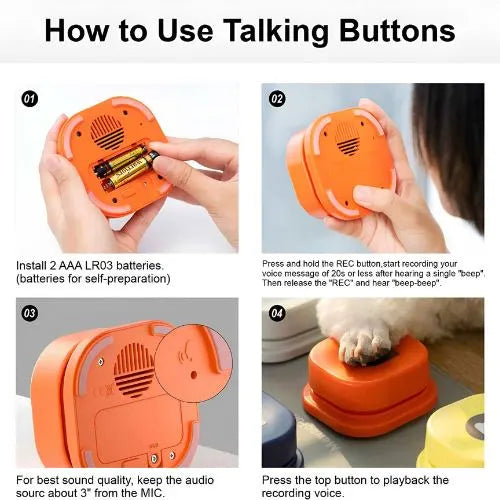 How to Use Talking Buttons

01

Install 2 AAA LR03 batteries. (batteries for self-preparation)

02

Press and hold the REC button,start recording your voice message of 20s or less after hearing a single "beep". Then release the "REC" and hear "beep-beep".

03

For best sound quality, keep the audio sourc about 3" from the MIC.

04

Press the top button to playback the recording voice.